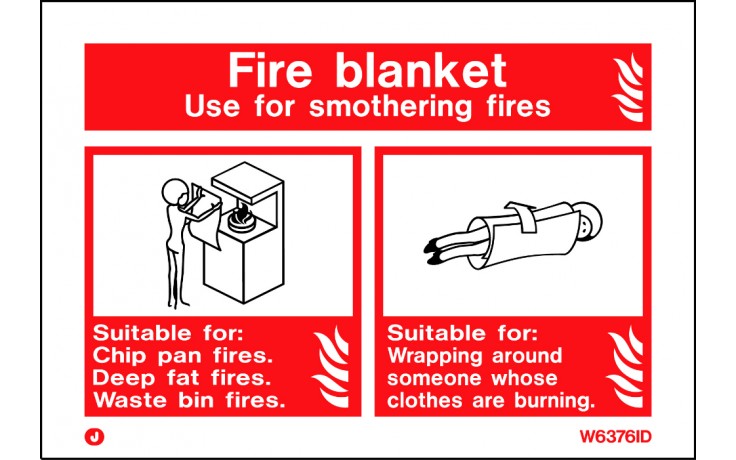 Fire blanket
Use for smothering fires

Suitable for:
Chip pan fires.
Deep fat fires.
Waste bin fires.

Suitable for:
Wrapping around someone whose clothes are burning.

J

W6376ID