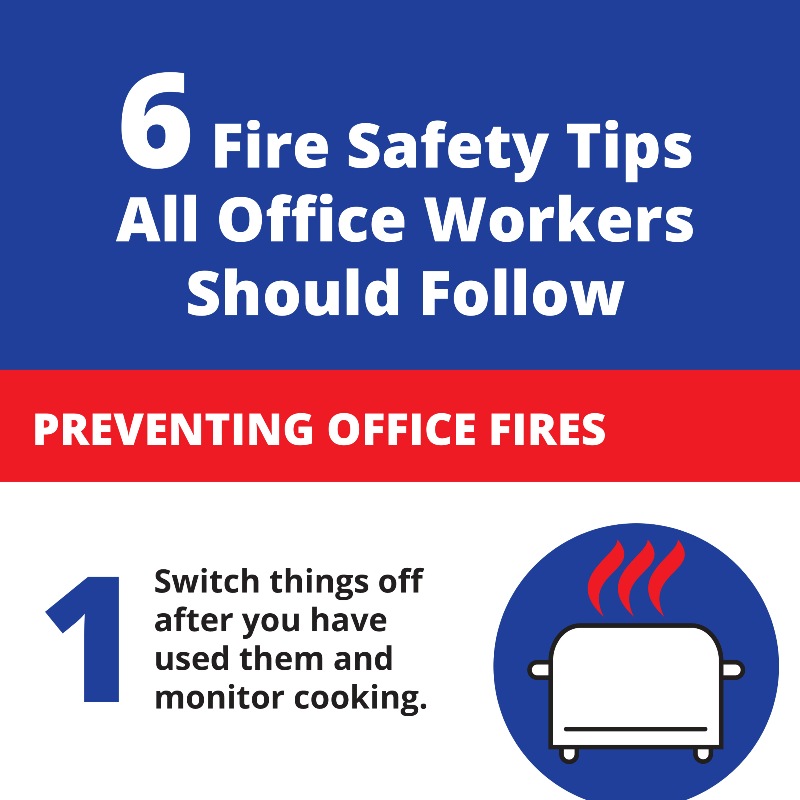 6 Fire Safety Tips All Office Workers Should Follow

PREVENTING OFFICE FIRES

1 Switch things off after you have used them and monitor cooking.